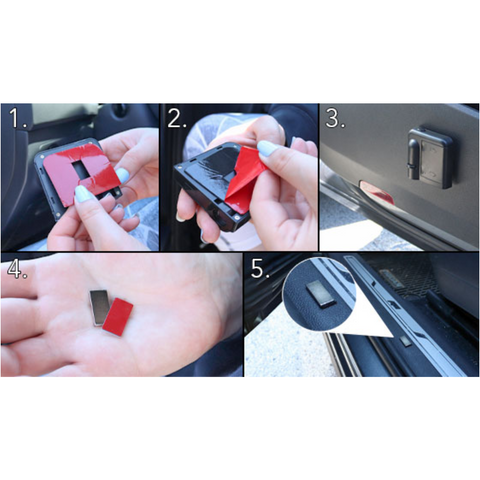 1.

2.

3.

4.

5.